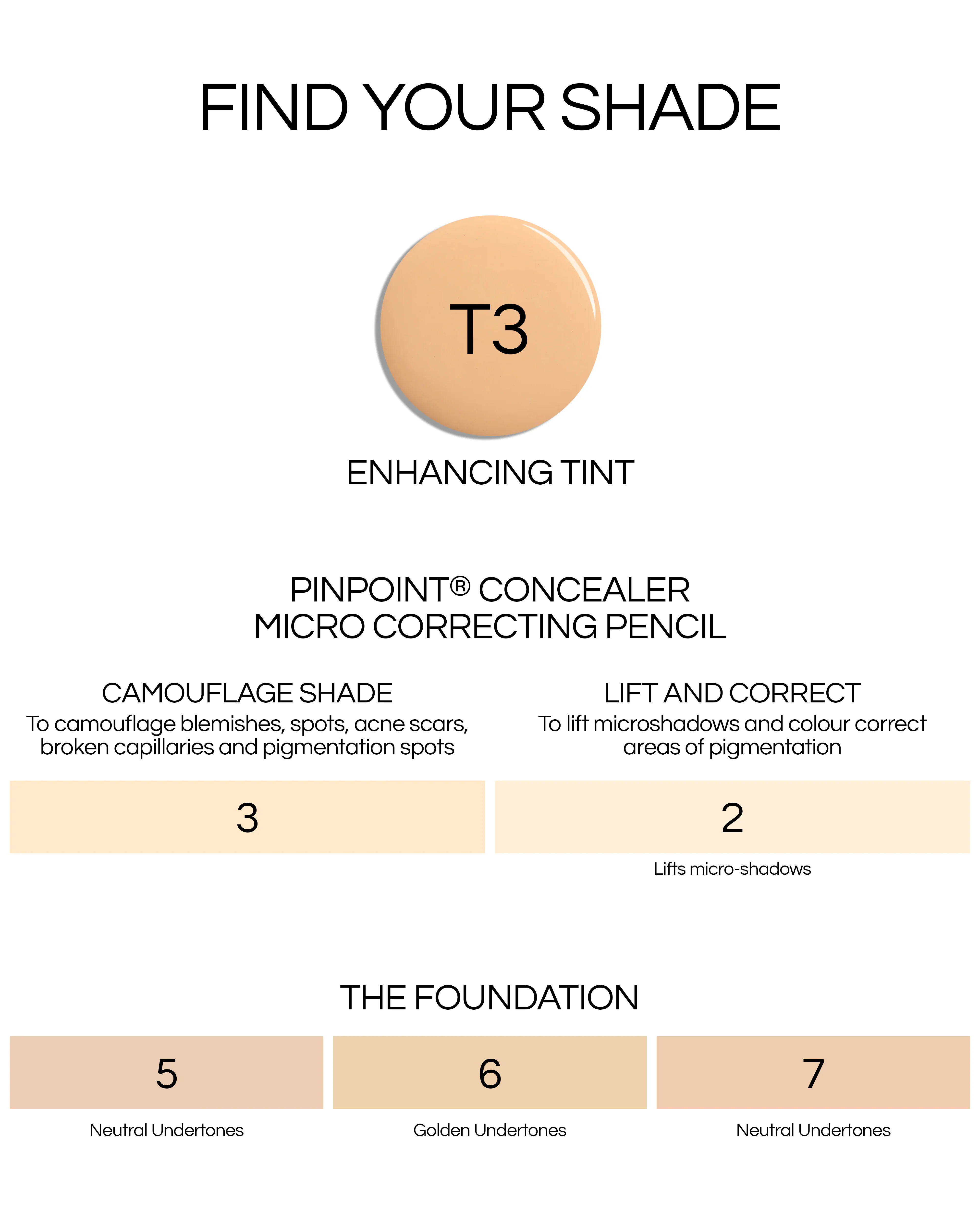 FIND YOUR SHADE

T3

ENHANCING TINT

PINPOINT® CONCEALER
MICRO CORRECTING PENCIL

CAMOUFLAGE SHADE
To camouflage blemishes, spots, acne scars, broken capillaries and pigmentation spots

3

LIFT AND CORRECT
To lift microshadows and colour correct areas of pigmentation

2

Lifts micro-shadows

THE FOUNDATION

5

Neutral Undertones

6

Golden Undertones

7

Neutral Undertones